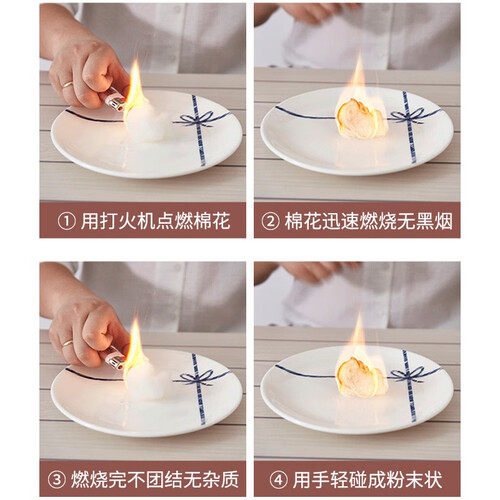 ① 用打火机点燃棉花

② 棉花迅速燃烧无黑烟

③ 燃烧完不团结无杂质

④ 用手轻碰成粉末状