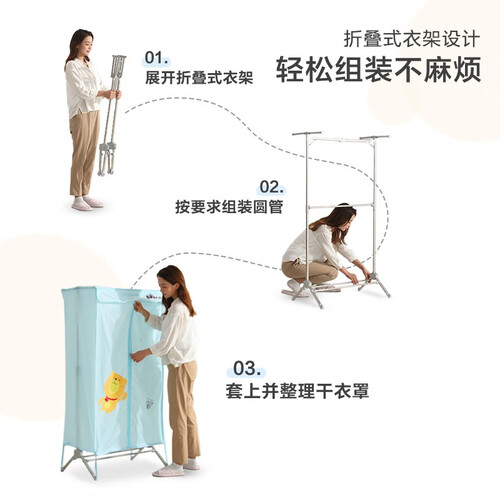 折叠式衣架设计
轻松组装不麻烦

01.
展开折叠式衣架

02.
按要求组装圆管

03.
套上并整理干衣罩