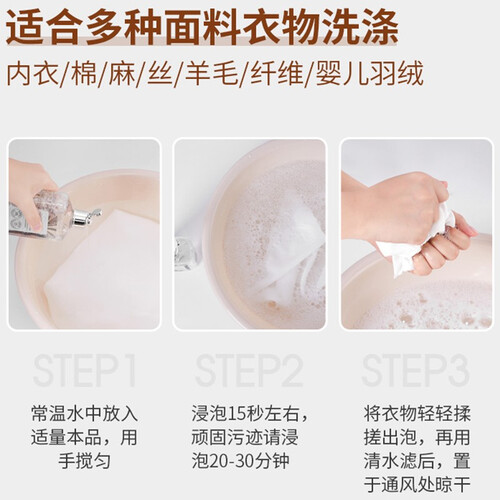 适合多种面料衣物洗涤

内衣/棉/麻/丝/羊毛/纤维/婴儿羽绒

STEP1

常温水中放入适量本品，用手搅匀

STEP2

浸泡15秒左右，顽固污迹请浸泡20-30分钟

STEP3

将衣物轻轻揉搓出泡，再用清水滤后，置于通风处晾干