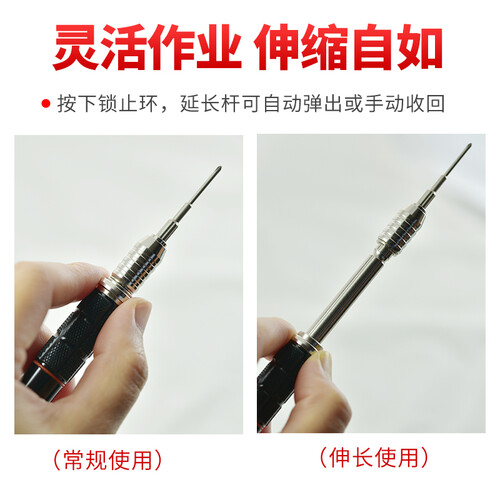 灵活作业 伸缩自如

● 按下锁止环，延长杆可自动弹出或手动收回

（常规使用）

（伸长使用）