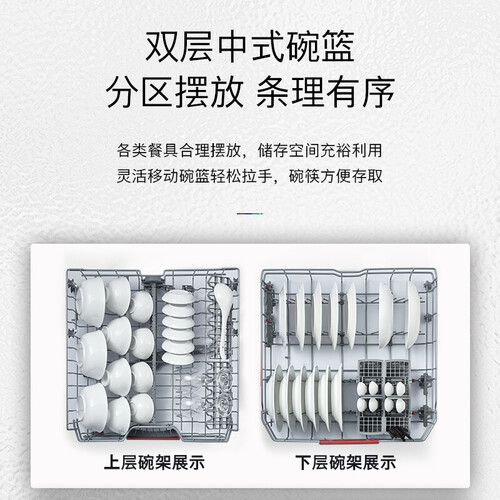 双层中式碗篮
分区摆放 条理有序

各类餐具合理摆放，储存空间充裕利用
灵活移动碗篮轻松拉手，碗筷方便存取

上层碗架展示

下层碗架展示