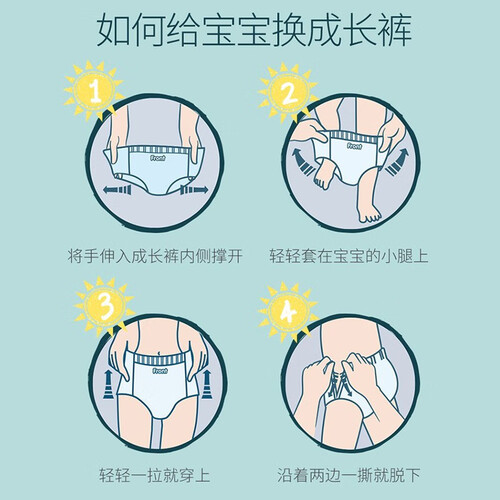 如何给宝宝换成长裤

1

Front

将手伸入成长裤内侧撑开

2

Front

轻轻套在宝宝的小腿上

3

Front

轻轻一拉就穿上

4

沿着两边一撕就脱下