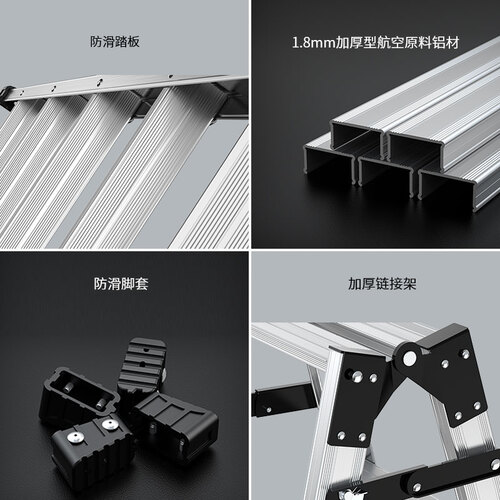 防滑踏板

1.8mm加厚型航空原料铝材

防滑脚套

加厚链接架