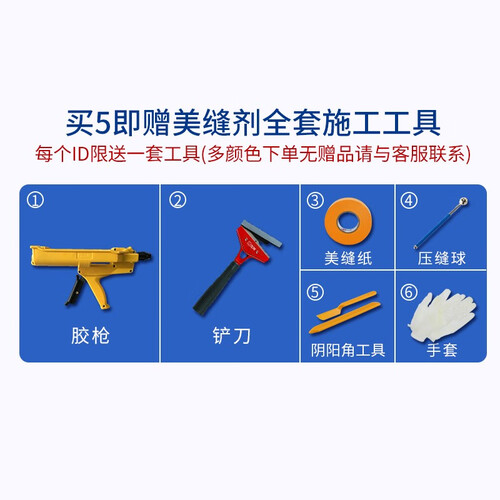 买5即赠美缝剂全套施工工具
每个ID限送一套工具(多颜色下单无赠品请与客服联系)

①
胶枪

②
铲刀

③
美缝纸

④
压缝球

⑤
阴阳角工具

⑥
手套