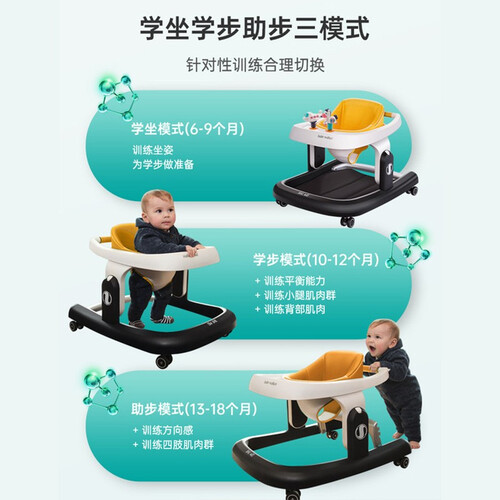 学坐学步助步三模式

针对性训练合理切换

学坐模式(6-9个月)

训练坐姿
为学步做准备

学步模式(10-12个月)

+ 训练平衡能力
+ 训练小腿肌肉群
+ 训练背部肌肉

助步模式(13-18个月)

+ 训练方向感
+ 训练四肢肌肉群