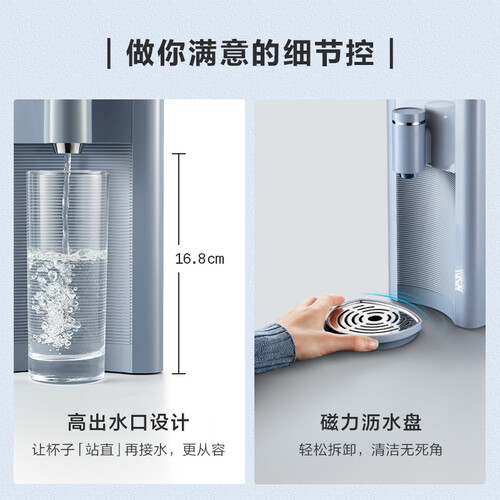 | 做你满意的细节控 |

16.8cm

高出水口设计

让杯子「站直」再接水，更从容

磁力沥水盘

轻松拆卸，清洁无死角