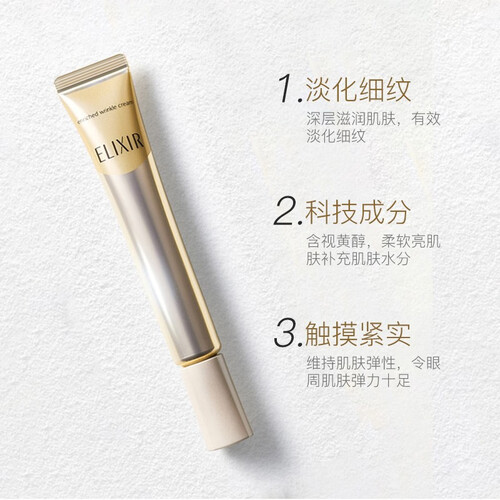 enriched wrinkle cream

ELIXIR

1.淡化细纹

深层滋润肌肤，有效淡化细纹

2.科技成分

含视黄醇，柔软亮肌肤补充肌肤水分

3.触摸紧实

维持肌肤弹性，令眼周肌肤弹力十足