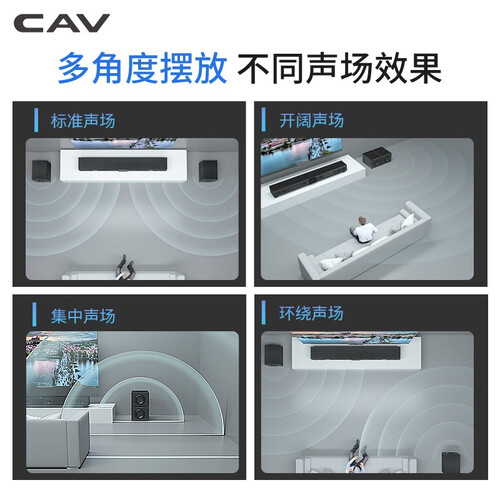 CAV

多角度摆放 不同声场效果

标准声场

开阔声场

集中声场

环绕声场