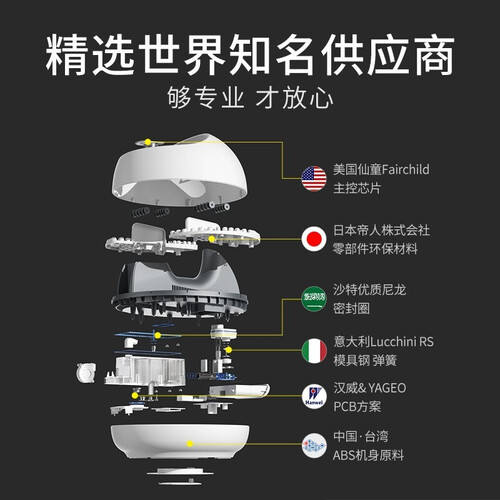 精选世界知名供应商
够专业 才放心

美国仙童Fairchild
主控芯片

日本帝人株式会社
零部件环保材料

沙特优质尼龙
密封圈

意大利Lucchini RS
模具钢 弹簧

Hanwei
汉威& YAGEO
PCB方案

中国·台湾
ABS机身原料