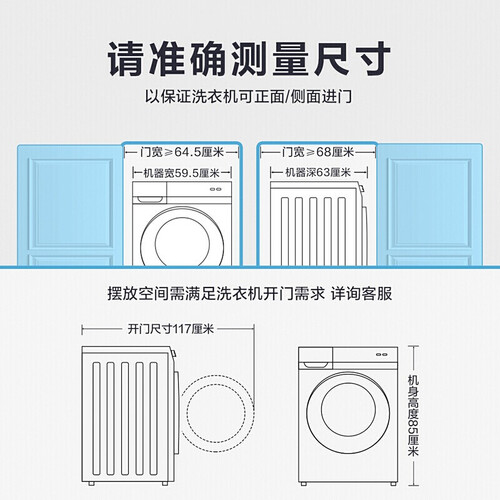 请准确测量尺寸

以保证洗衣机可正面/侧面进门

门宽≥64.5厘米

机器宽59.5厘米

门宽≥68厘米

机器深63厘米

摆放空间需满足洗衣机开门需求 详询客服

开门尺寸117厘米

机身高度85厘米