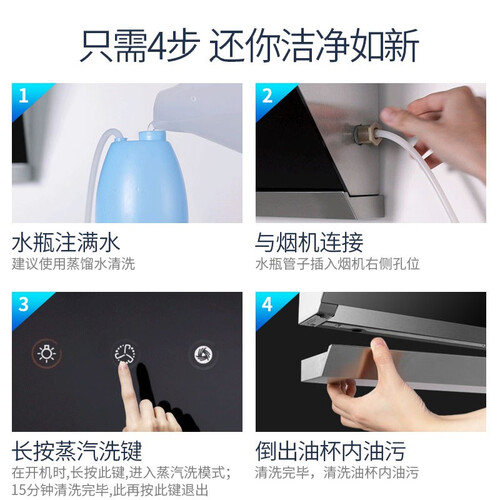 只需4步 还你洁净如新

1

水瓶注满水
建议使用蒸馏水清洗

2

与烟机连接
水瓶管子插入烟机右侧孔位

3

长按蒸汽洗键
在开机时,长按此键,进入蒸汽洗模式;
15分钟清洗完毕,此再按此键退出

4

倒出油杯内油污
清洗完毕，清洗油杯内油污