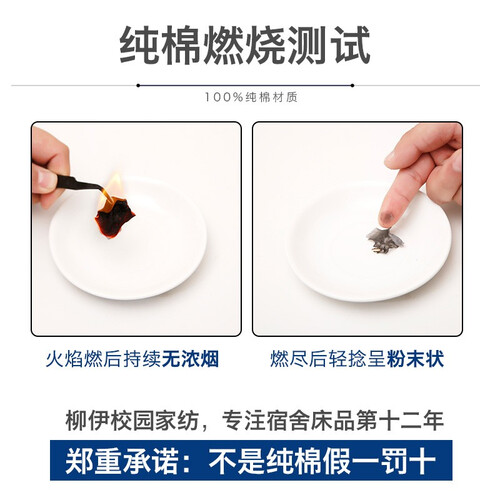 纯棉燃烧测试

100%纯棉材质

火焰燃后持续无浓烟

燃尽后轻捻呈粉末状

柳伊校园家纺，专注宿舍床品第十二年

郑重承诺：不是纯棉假一罚十