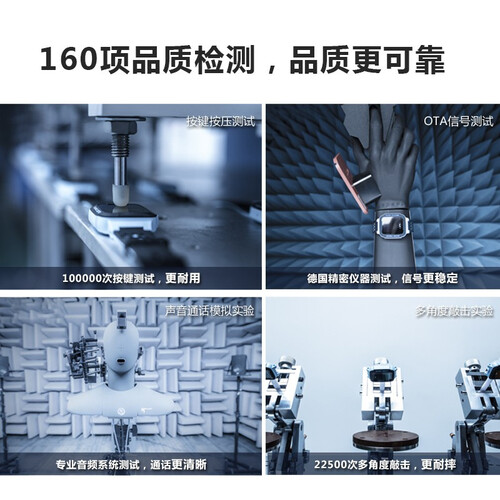 160项品质检测，品质更可靠

按键按压测试

100000次按键测试，更耐用

OTA信号测试

德国精密仪器测试，信号更稳定

声音通话模拟实验

专业音频系统测试，通话更清晰

多角度敲击实验

22500次多角度敲击，更耐摔