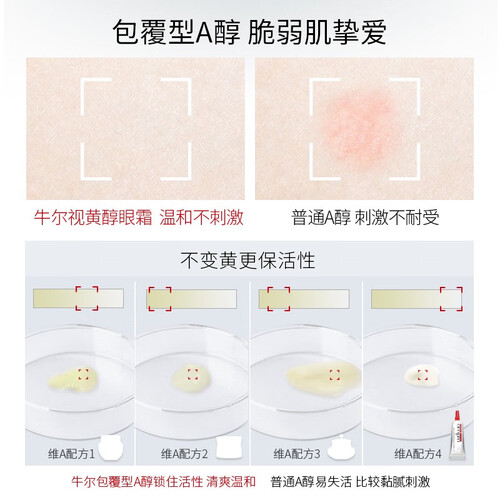 包覆型A醇 脆弱肌挚爱

牛尔视黄醇眼霜 温和不刺激

普通A醇 刺激不耐受

不变黄更保活性

维A配方1

维A配方2

维A配方3

维A配方4

牛尔包覆型A醇锁住活性 清爽温和

普通A醇易失活 比较黏腻刺激