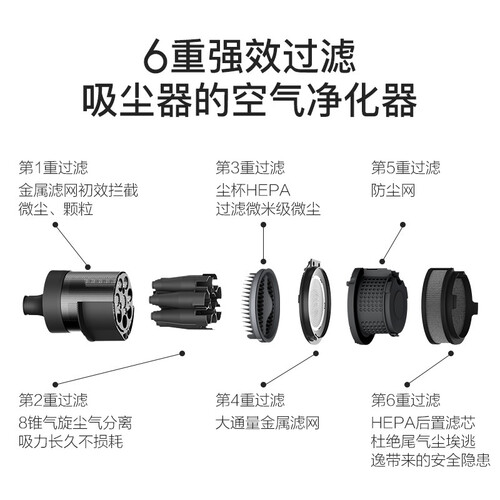 6重强效过滤
吸尘器的空气净化器

第1重过滤
金属滤网初效拦截微尘、颗粒

第3重过滤
尘杯HEPA
过滤微米级微尘

第5重过滤
防尘网

第2重过滤
8锥气旋尘气分离
吸力长久不损耗

第4重过滤
大通量金属滤网

第6重过滤
HEPA后置滤芯
杜绝尾气尘埃逃逸带来的安全隐患