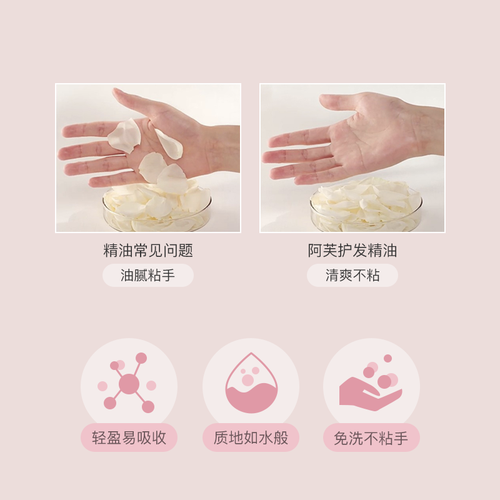 精油常见问题

油腻粘手

阿芙护发精油

清爽不粘

轻盈易吸收

质地如水般

免洗不粘手