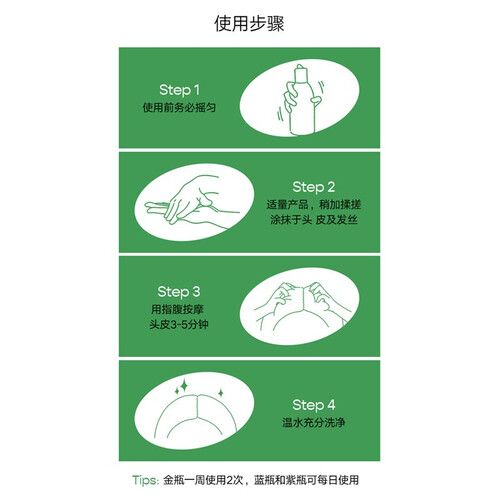 使用步骤

Step 1
使用前务必摇匀

Step 2
适量产品，稍加揉搓
涂抹于头 皮及发丝

Step 3
用指腹按摩
头皮3-5分钟

Step 4
温水充分洗净

Tips: 金瓶一周使用2次，蓝瓶和紫瓶可每日使用