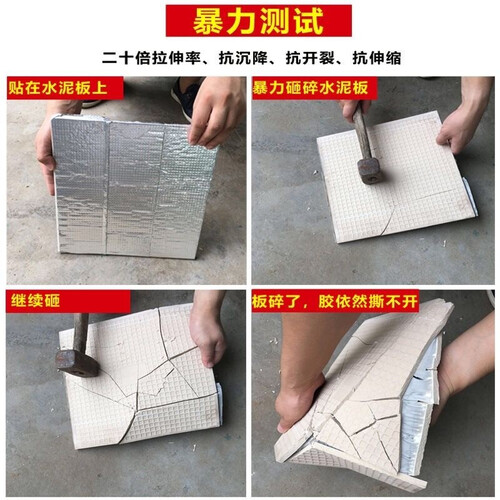 暴力测试

二十倍拉伸率、抗沉降、抗开裂、抗伸缩

贴在水泥板上

暴力砸碎水泥板

继续砸

板碎了，胶依然撕不开