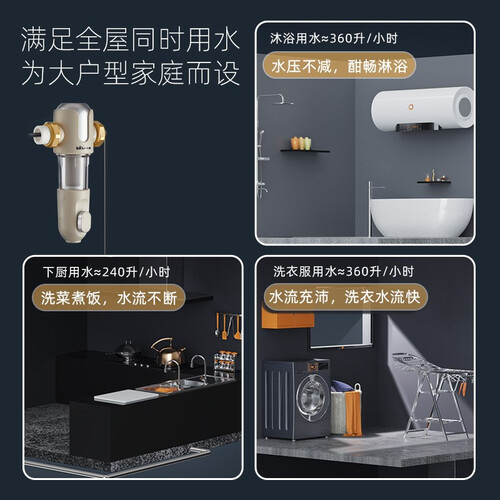 满足全屋同时用水
为大户型家庭而设

沐浴用水≈360升/小时
水压不减，酣畅淋浴

下厨用水≈240升/小时
洗菜煮饭，水流不断

洗衣服用水≈360升/小时
水流充沛，洗衣水流快