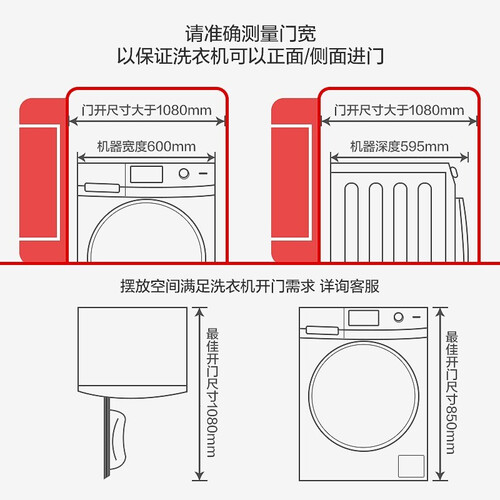 请准确测量门宽
以保证洗衣机可以正面/侧面进门

门开尺寸大于1080mm

机器宽度600mm

门开尺寸大于1080mm

机器深度595mm

摆放空间满足洗衣机开门需求 详询客服

最佳开门尺寸1080mm

最佳开门尺寸850mm