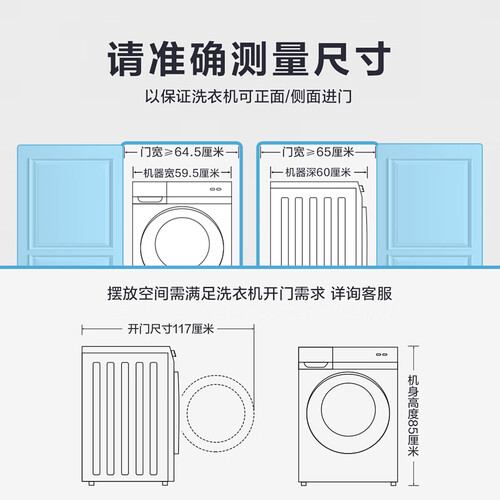 请准确测量尺寸

以保证洗衣机可正面/侧面进门

门宽≥64.5厘米

机器宽59.5厘米

门宽≥65厘米

机器深60厘米

摆放空间需满足洗衣机开门需求 详询客服

开门尺寸117厘米

机身高度85厘米