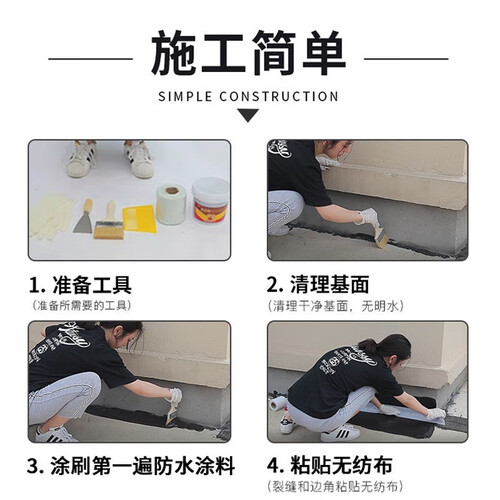 施工简单

SIMPLE CONSTRUCTION

1. 准备工具

（准备所需要的工具）

2. 清理基面

（清理干净基面，无明水）

3. 涂刷第一遍防水涂料

4. 粘贴无纺布

（裂缝和边角粘贴无纺布）