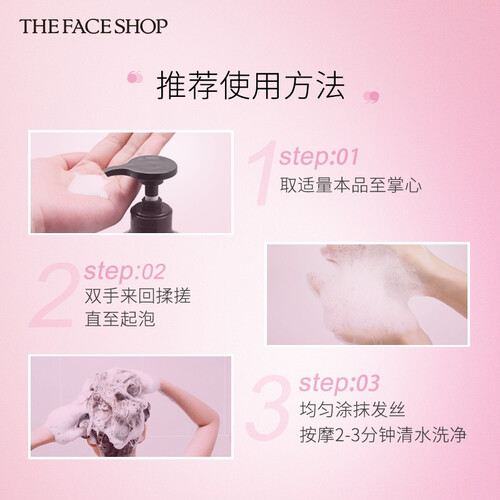 THE FACE SHOP

推荐使用方法

1 step:01
取适量本品至掌心

2 step:02
双手来回揉搓
直至起泡

3 step:03
均匀涂抹发丝
按摩2-3分钟清水洗净