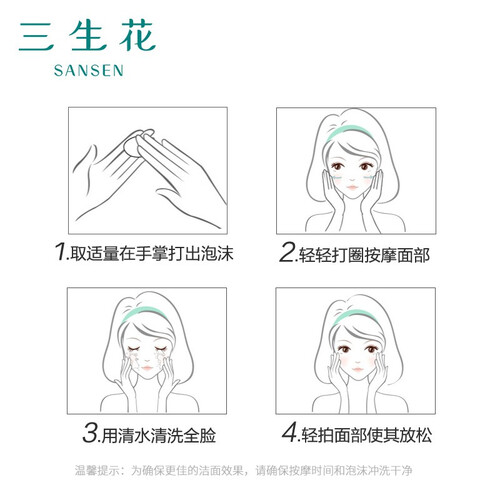 三生花
SANSEN

1.取适量在手掌打出泡沫

2.轻轻打圈按摩面部

3.用清水清洗全脸

4.轻拍面部使其放松

温馨提示：为确保更佳的洁面效果，请确保按摩时间和泡沫冲洗干净