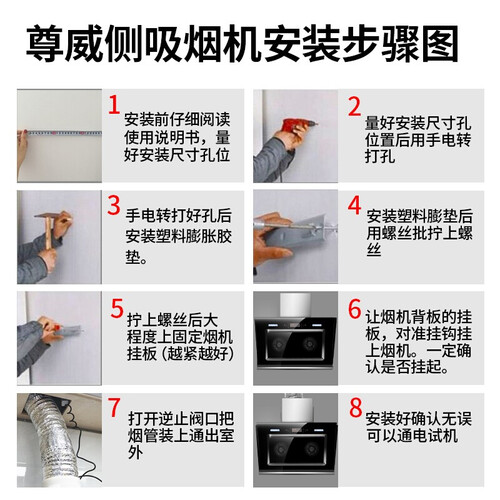 尊威侧吸烟机安装步骤图

1 安装前仔细阅读使用说明书，量好安装尺寸孔位

2 量好安装尺寸孔位置后用手电转打孔

3 手电转打好孔后安装塑料膨胀胶垫。

4 安装塑料膨垫后用螺丝批拧上螺丝

5 拧上螺丝后大程度上固定烟机挂板（越紧越好）

6 让烟机背板的挂板，对准挂钩挂上烟机。一定确认是否挂起。

7 打开逆止阀口把烟管装上通出室外

8 安装好确认无误可以通电试机