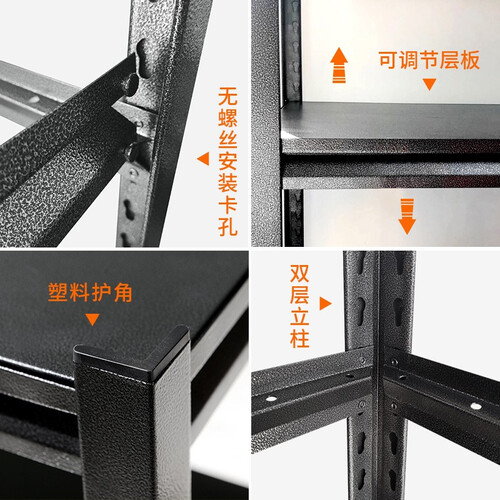 无螺丝安装卡孔

可调节层板

塑料护角

双层立柱