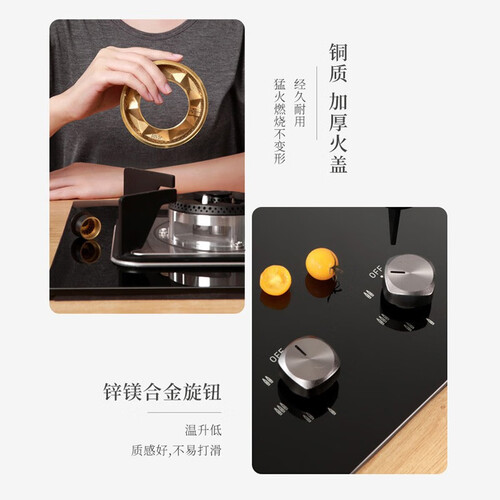 铜质 加厚火盖

经久耐用
猛火燃烧不变形

OFF

OFF

锌镁合金旋钮

温升低
质感好,不易打滑