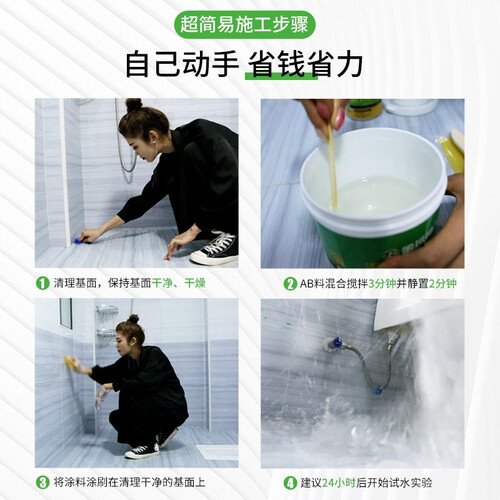 超简易施工步骤

自己动手 省钱省力

1 清理基面，保持基面干净、干燥

2 AB料混合搅拌3分钟并静置2分钟

3 将涂料涂刷在清理干净的基面上

4 建议24小时后开始试水实验