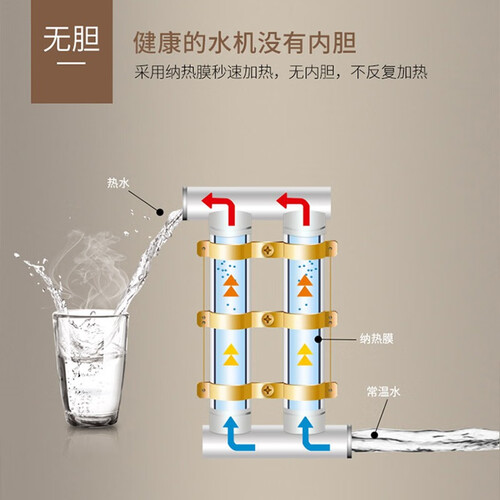 无胆

健康的水机没有内胆

采用纳热膜秒速加热，无内胆，不反复加热

热水

纳热膜

常温水