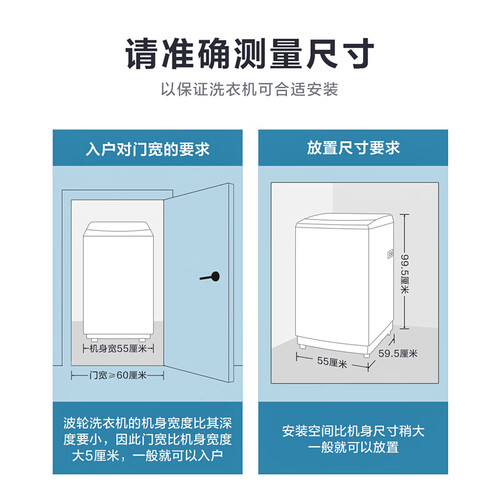 请准确测量尺寸

以保证洗衣机可合适安装

入户对门宽的要求

机身宽55厘米

门宽≥60厘米

波轮洗衣机的机身宽度比其深度要小，因此门宽比机身宽度大5厘米，一般就可以入户

放置尺寸要求

99.5厘米

55厘米

59.5厘米

安装空间比机身尺寸稍大一般就可以放置