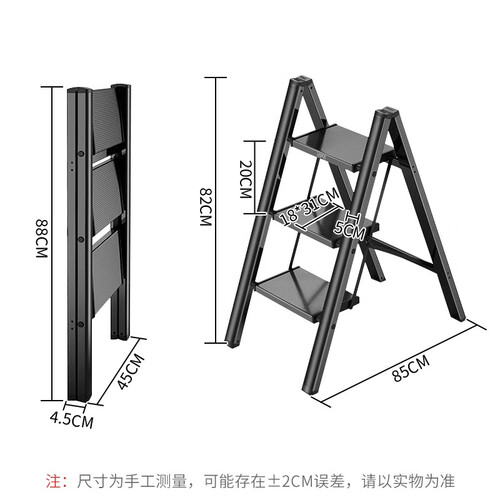 88CM

45CM

4.5CM

82CM

20CM

18*31CM

5CM

85CM

注：尺寸为手工测量，可能存在±2CM误差，请以实物为准