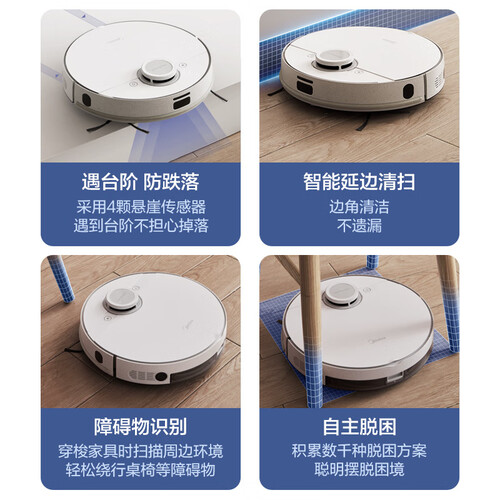 遇台阶 防跌落
采用4颗悬崖传感器
遇到台阶不担心掉落

智能延边清扫
边角清洁
不遗漏

障碍物识别
穿梭家具时扫描周边环境
轻松绕行桌椅等障碍物

自主脱困
积累数千种脱困方案
聪明摆脱困境