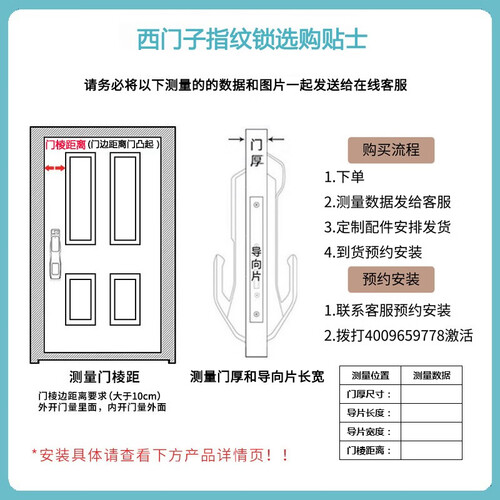 西门子指纹锁选购贴士

请务必将以下测量的的数据和图片一起发送给在线客服

门棱距离（门边距离门凸起）

测量门棱距

门棱边距离要求（大于10cm）
外开门量里面，内开门量外面

门厚

导向片

测量门厚和导向片长宽

购买流程

1.下单
2.测量数据发给客服
3.定制配件安排发货
4.到货预约安装

预约安装

1.联系客服预约安装
2.拨打4009659778激活

| 测量位置 | 测量数据 |
|---|---|
| 门厚尺寸： | |
| 导片长度： | |
| 导片宽度： | |
| 门棱距离： | |

*安装具体请查看下方产品详情页！！