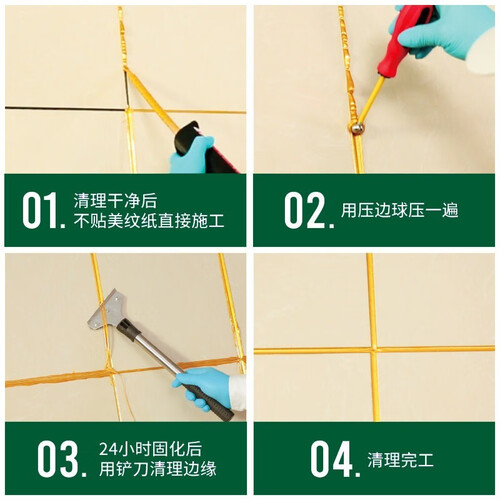 01. 清理干净后
不贴美纹纸直接施工

02. 用压边球压一遍

03. 24小时固化后
用铲刀清理边缘

04. 清理完工