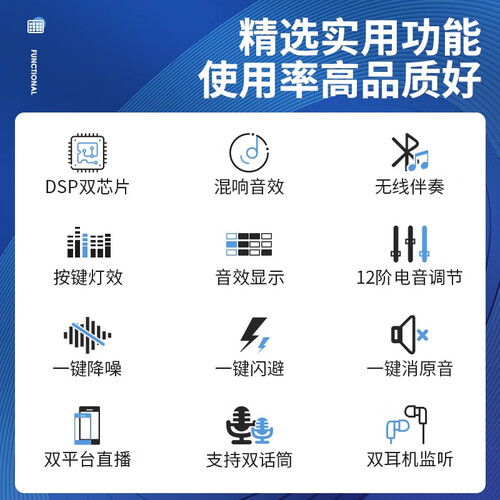 FUNCTIONAL

精选实用功能
使用率高品质好

DSP双芯片
混响音效
无线伴奏

按键灯效
音效显示
12阶电音调节

一键降噪
一键闪避
一键消原音

双平台直播
支持双话筒
双耳机监听