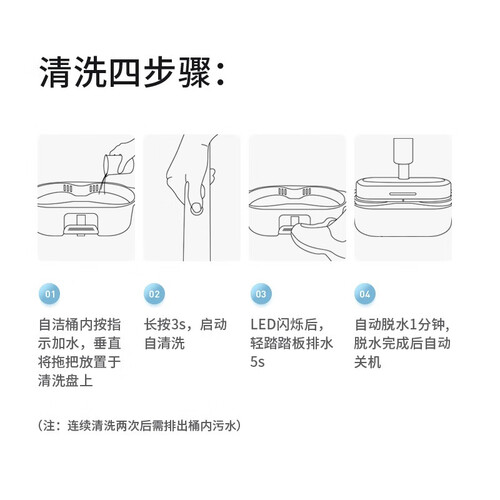 清洗四步骤：

01
自洁桶内按指示加水，垂直将拖把放置于清洗盘上

02
长按3s，启动自清洗

03
LED闪烁后，轻踏踏板排水5s

04
自动脱水1分钟，脱水完成后自动关机

（注：连续清洗两次后需排出桶内污水）