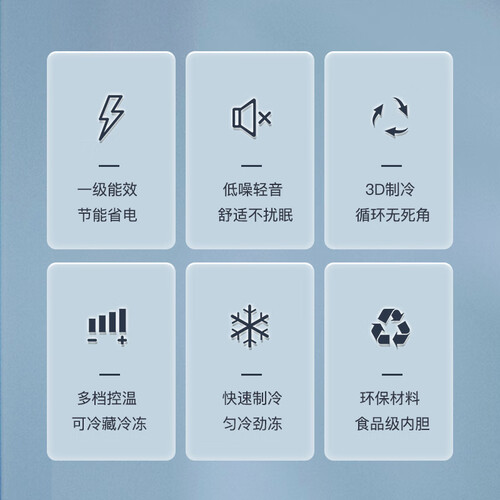 一级能效
节能省电

低噪轻音
舒适不扰眠

3D制冷
循环无死角

多档控温
可冷藏冷冻

快速制冷
匀冷劲冻

环保材料
食品级内胆