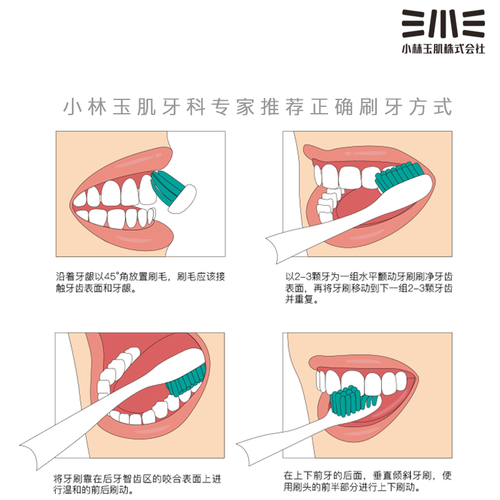 小林玉肌株式会社

小林玉肌牙科专家推荐正确刷牙方式

沿着牙龈以45°角放置刷毛，刷毛应该接触牙齿表面和牙龈。

以2-3颗牙为一组水平颤动牙刷刷净牙齿表面，再将牙刷移动到下一组2-3颗牙齿并重复。

将牙刷靠在后牙智齿区的咬合表面上进行温和的前后刷动。

在上下前牙的后面，垂直倾斜牙刷，使用刷头的前半部分进行上下刷动。