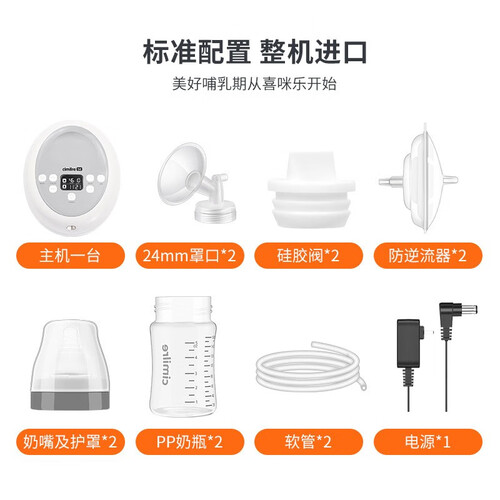 标准配置 整机进口

美好哺乳期从喜咪乐开始

cimilre

主机一台

24mm罩口*2

硅胶阀*2

防逆流器*2

cimilre

奶嘴及护罩*2

PP奶瓶*2

软管*2

电源*1