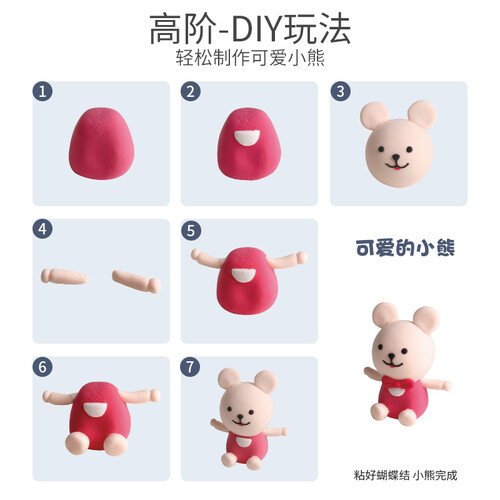 高阶-DIY玩法
轻松制作可爱小熊

1

2

3

4

5

可爱的小熊

6

7

粘好蝴蝶结 小熊完成