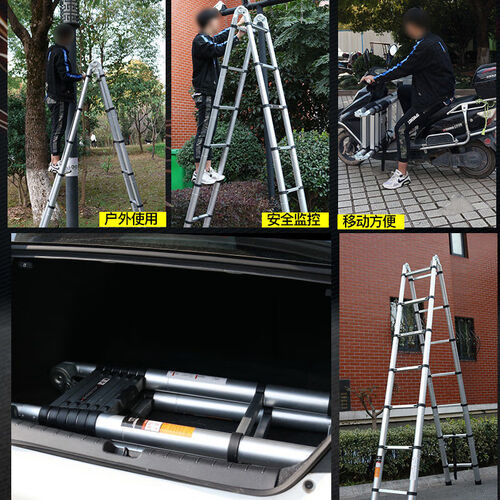 户外使用

安全监控

移动方便