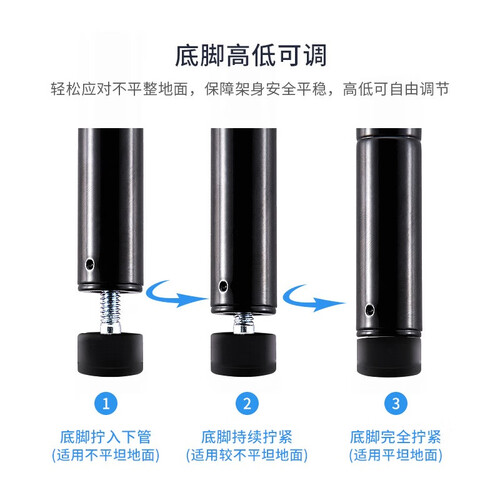 底脚高低可调

轻松应对不平整地面，保障架身安全平稳，高低可自由调节

1
底脚拧入下管
(适用不平坦地面)

2
底脚持续拧紧
(适用较不平坦地面)

3
底脚完全拧紧
(适用平坦地面)