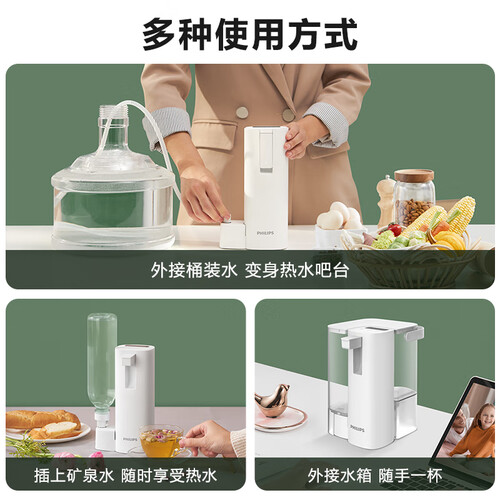 多种使用方式

PHILIPS

外接桶装水 变身热水吧台

PHILIPS

插上矿泉水 随时享受热水

PHILIPS

外接水箱 随手一杯