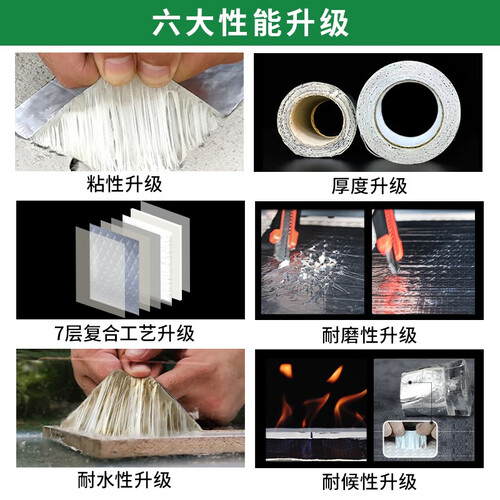 六大性能升级

粘性升级

厚度升级

7层复合工艺升级

耐磨性升级

耐水性升级

耐候性升级