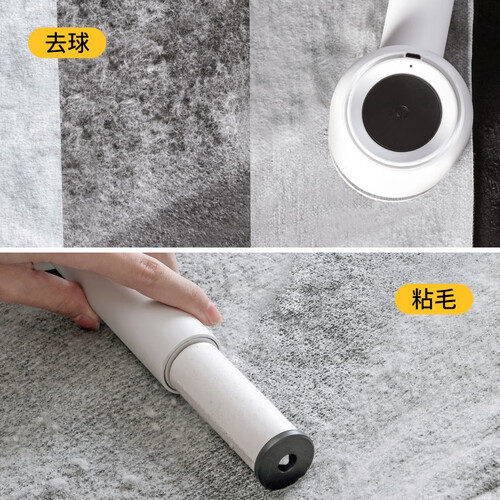 去球

粘毛