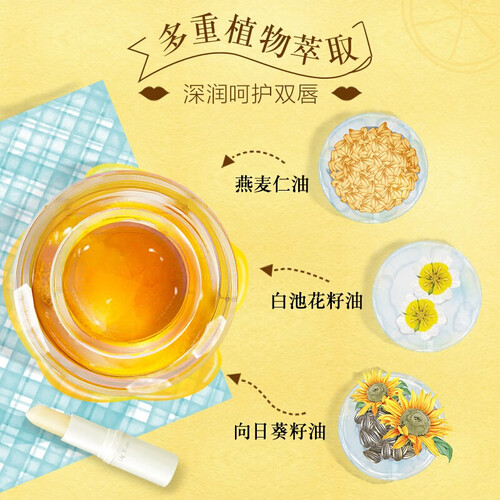 多重植物萃取

深润呵护双唇

燕麦仁油

白池花籽油

向日葵籽油